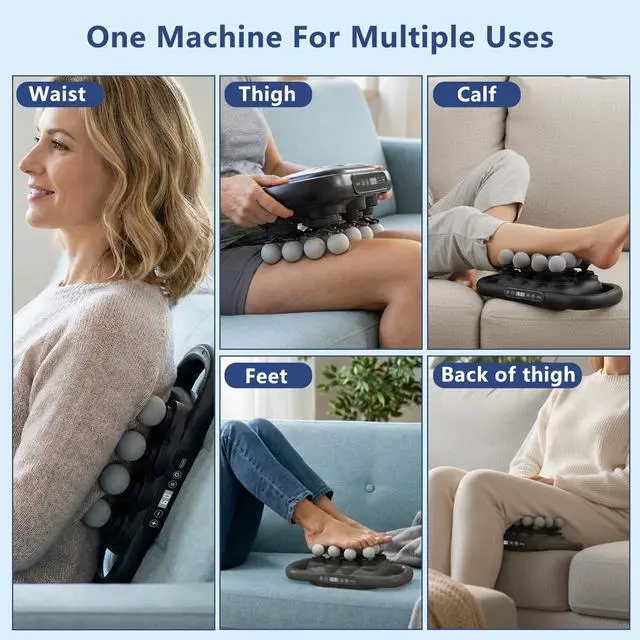 One Machine For Multiple Uses

Waist

Thigh

Calf

Feet

Back of thigh