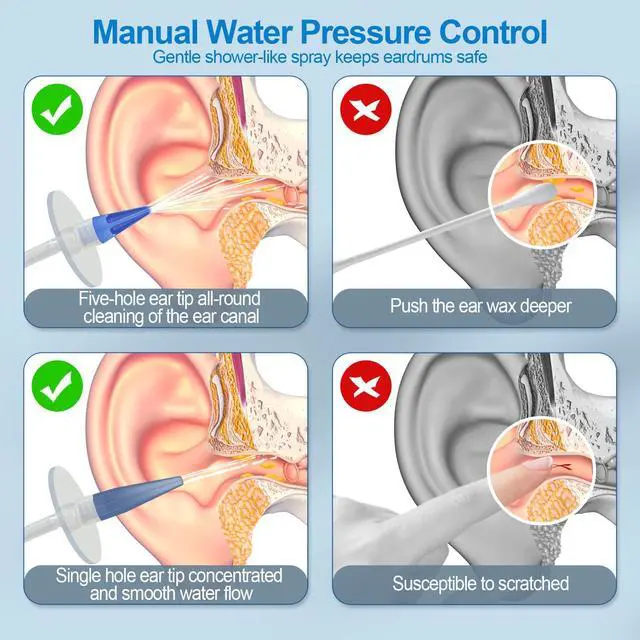 Manual Water Pressure Control
Gentle shower-like spray keeps eardrums safe

Five-hole ear tip all-round cleaning of the ear canal

Push the ear wax deeper

Single hole ear tip concentrated and smooth water flow

Susceptible to scratched