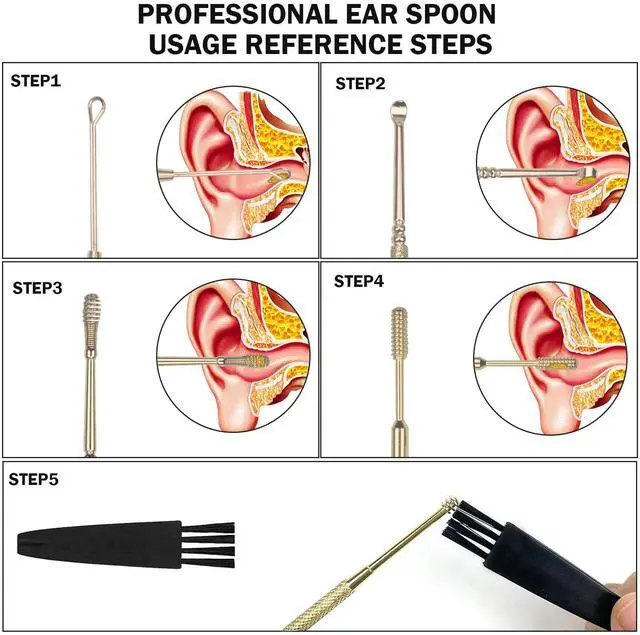 PROFESSIONAL EAR SPOON USAGE REFERENCE STEPS

STEP1

STEP2

STEP3

STEP4

STEP5