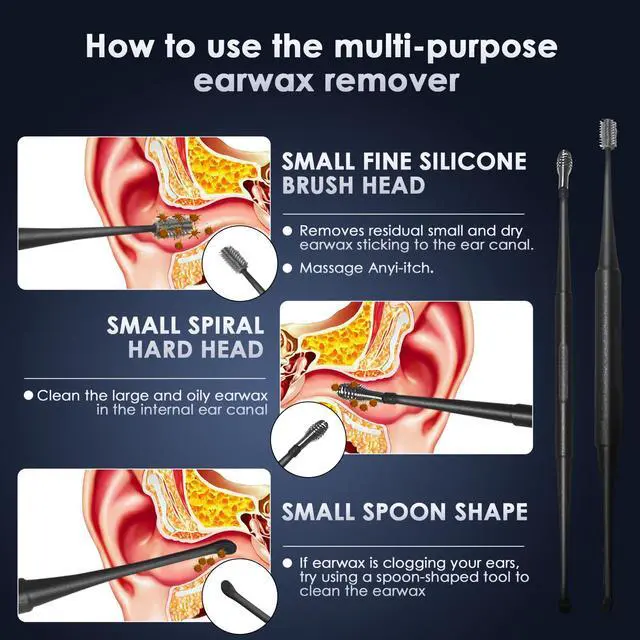 How to use the multi-purpose earwax remover

SMALL FINE SILICONE BRUSH HEAD

● Removes residual small and dry earwax sticking to the ear canal.

● Massage Anyi-itch.

SMALL SPIRAL HARD HEAD

● Clean the large and oily earwax in the internal ear canal

SMALL SPOON SHAPE

● If earwax is clogging your ears, try using a spoon-shaped tool to clean the earwax