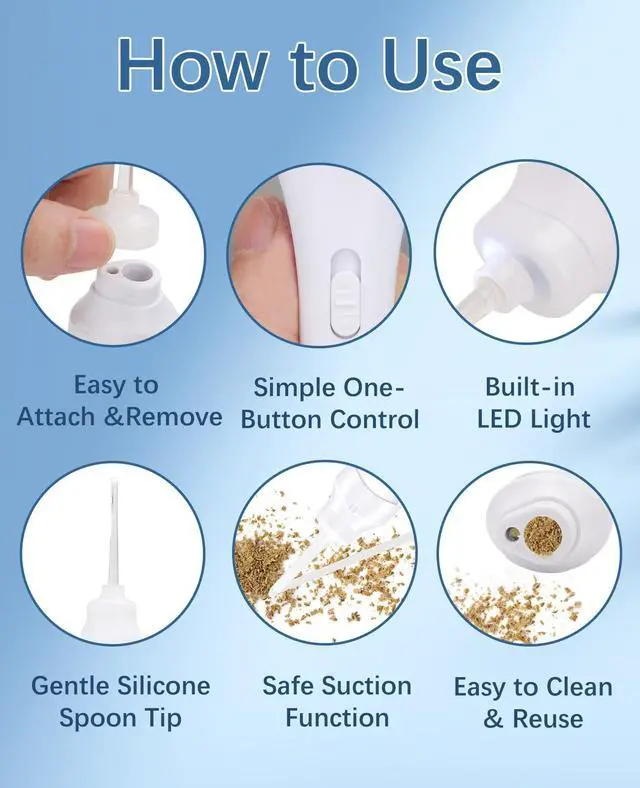 How to Use

Easy to Attach &Remove

Simple One-Button Control

Built-in LED Light

Gentle Silicone Spoon Tip

Safe Suction Function

Easy to Clean & Reuse