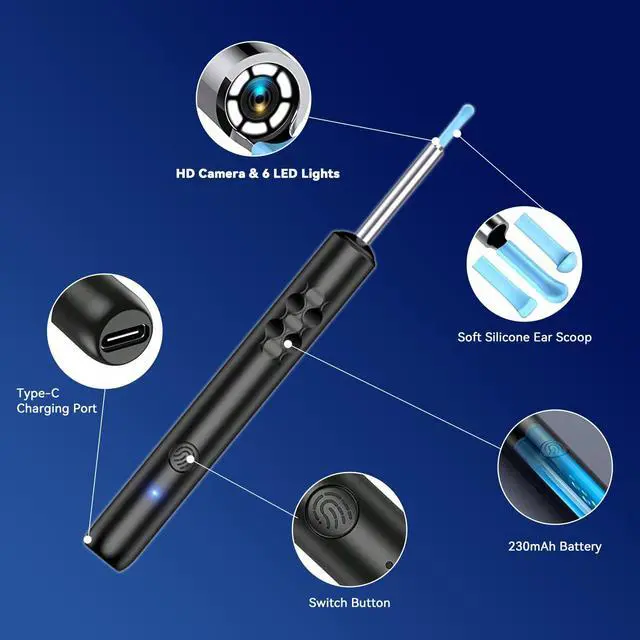 HD Camera & 6 LED Lights

Soft Silicone Ear Scoop

Type-C Charging Port

230mAh Battery

Switch Button