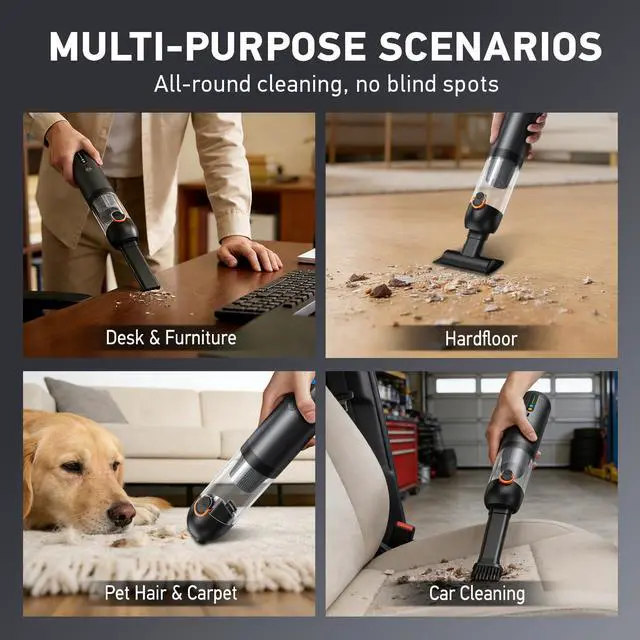 MULTI-PURPOSE SCENARIOS
All-round cleaning, no blind spots

Desk & Furniture

Hardfloor

Pet Hair & Carpet

Car Cleaning