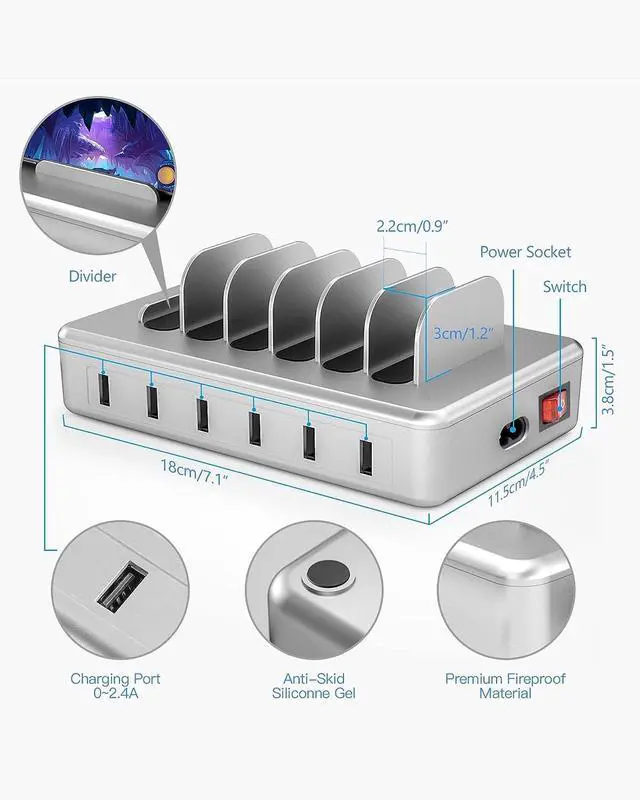 Divider

2.2cm/0.9"

Power Socket

Switch

3cm/1.2"

3.8cm/1.5"

18cm/7.1"

11.5cm/4.5"

Charging Port
0~2.4A

Anti-Skid
Siliconne Gel

Premium Fireproof
Material