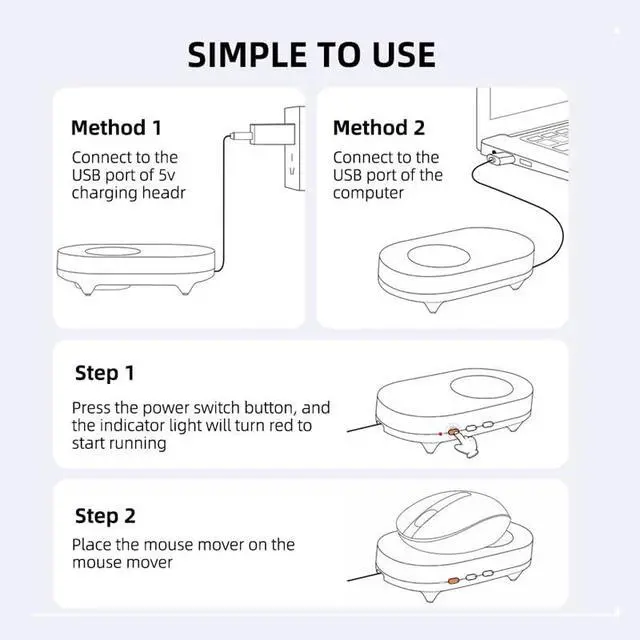 SIMPLE TO USE

Method 1

Connect to the USB port of 5v charging headr

Method 2

Connect to the USB port of the computer

Step 1

Press the power switch button, and the indicator light will turn red to start running

Step 2

Place the mouse mover on the mouse mover