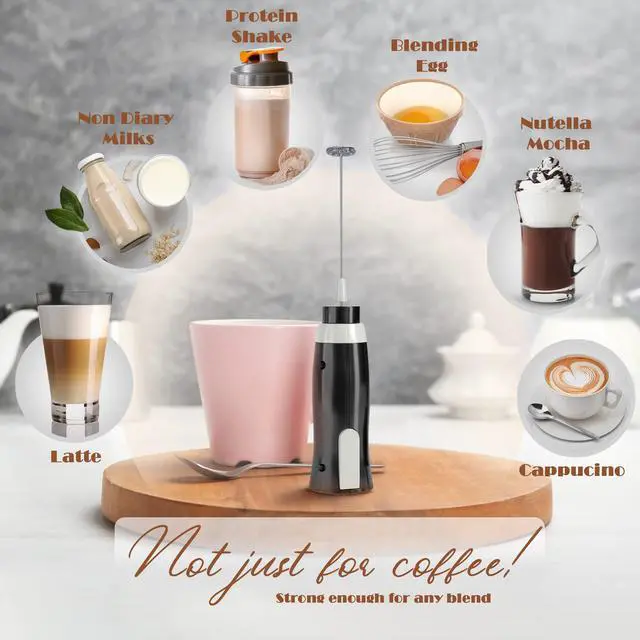 Protein Shake

Blending Egg

Non Diary Milks

Nutella Mocha

Latte

Cappucino

Not just for coffee!

Strong enough for any blend