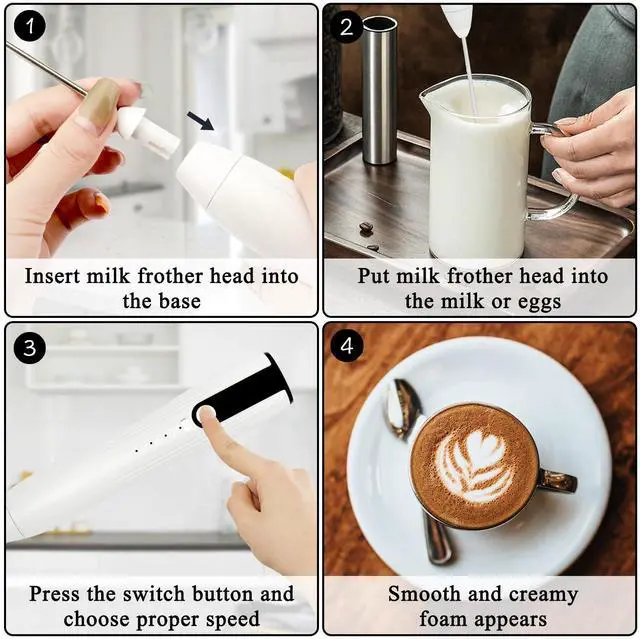 1

Insert milk frother head into the base

2

Put milk frother head into the milk or eggs

3

Press the switch button and choose proper speed

4

Smooth and creamy foam appears