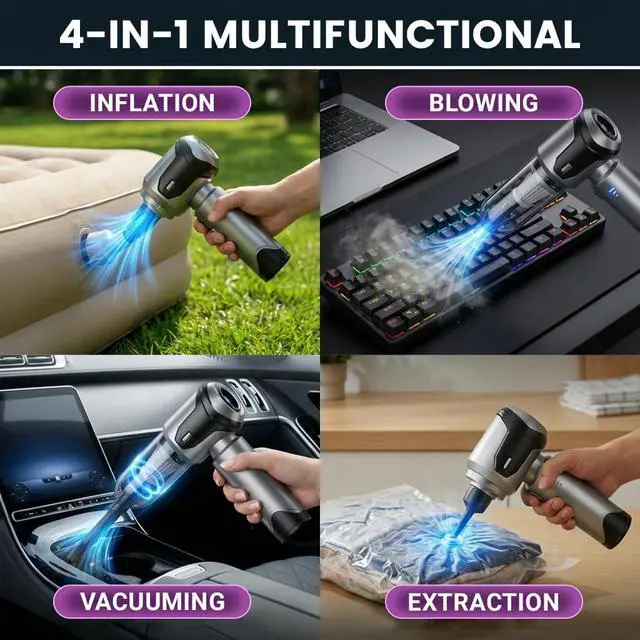 4-IN-1 MULTIFUNCTIONAL

INFLATION

BLOWING

VACUUMING

EXTRACTION