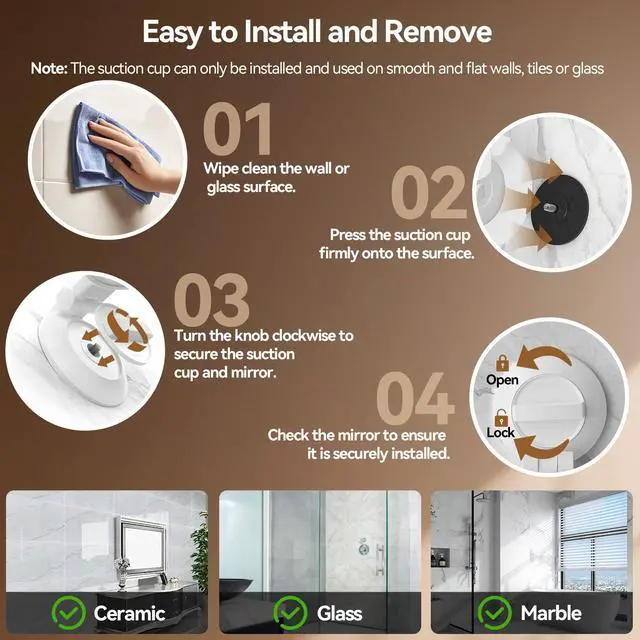 Easy to Install and Remove

Note: The suction cup can only be installed and used on smooth and flat walls, tiles or glass

01
Wipe clean the wall or glass surface.

02
Press the suction cup firmly onto the surface.

03
Turn the knob clockwise to secure the suction cup and mirror.

04
Check the mirror to ensure it is securely installed.

Open
Lock

Ceramic
Glass
Marble