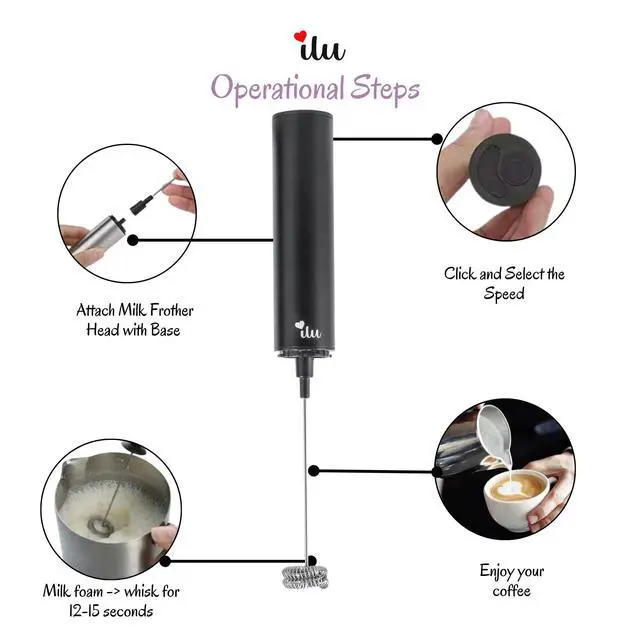 ilu
Operational Steps

Attach Milk Frother Head with Base

Click and Select the Speed

ilu

Milk foam -> whisk for 12-15 seconds

Enjoy your coffee