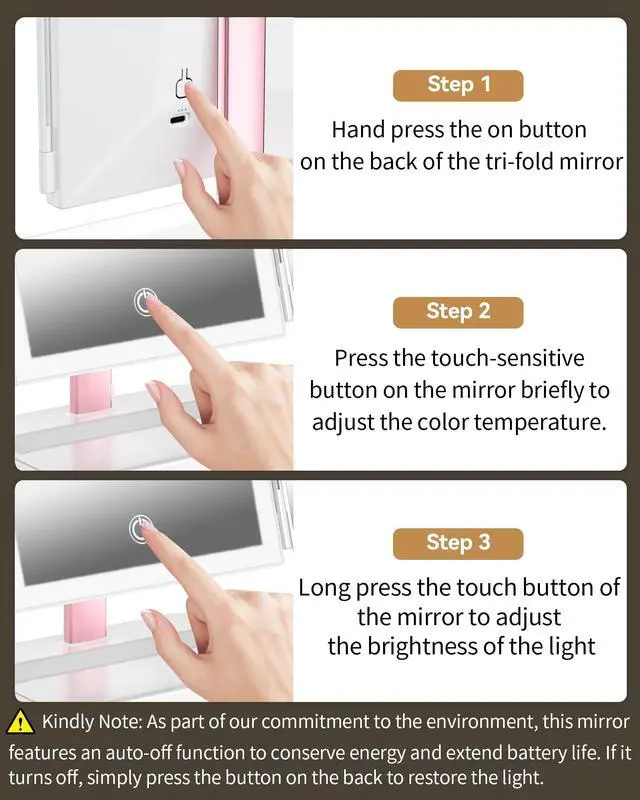 Step 1

Hand press the on button on the back of the tri-fold mirror

Step 2

Press the touch-sensitive button on the mirror briefly to adjust the color temperature.

Step 3

Long press the touch button of the mirror to adjust the brightness of the light

Kindly Note: As part of our commitment to the environment, this mirror features an auto-off function to conserve energy and extend battery life. If it turns off, simply press the button on the back to restore the light.