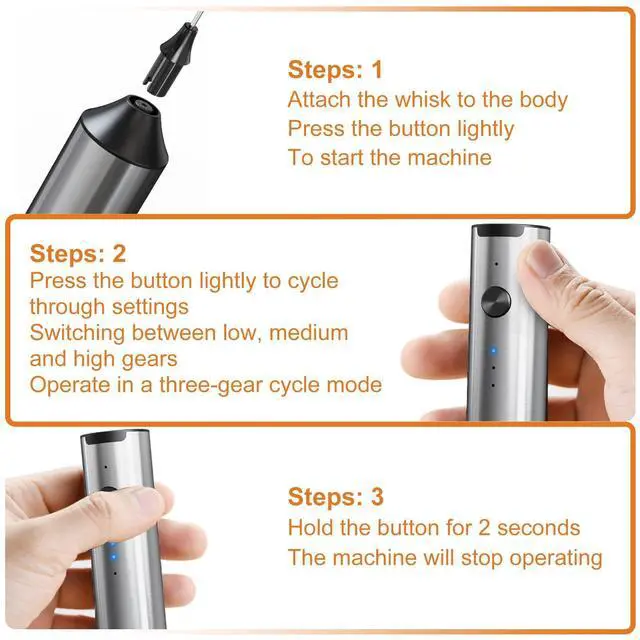 Steps: 1
Attach the whisk to the body
Press the button lightly
To start the machine

Steps: 2
Press the button lightly to cycle through settings
Switching between low, medium and high gears
Operate in a three-gear cycle mode

Steps: 3
Hold the button for 2 seconds
The machine will stop operating