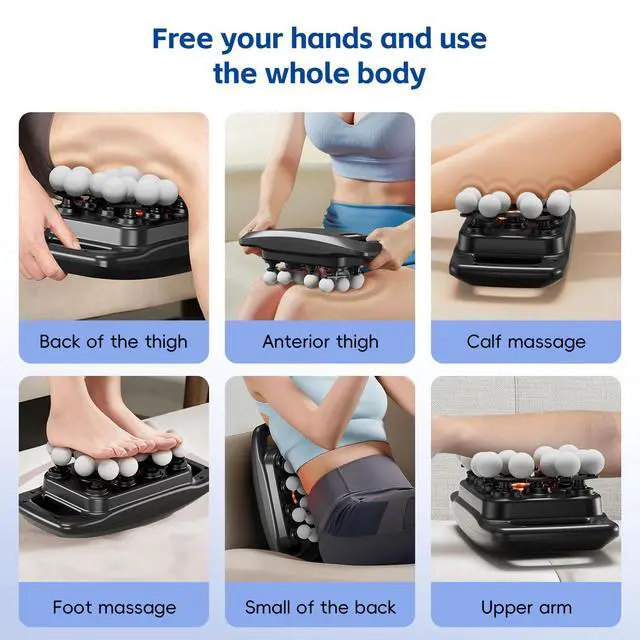 Free your hands and use the whole body

Back of the thigh

Anterior thigh

Calf massage

Foot massage

Small of the back

Upper arm