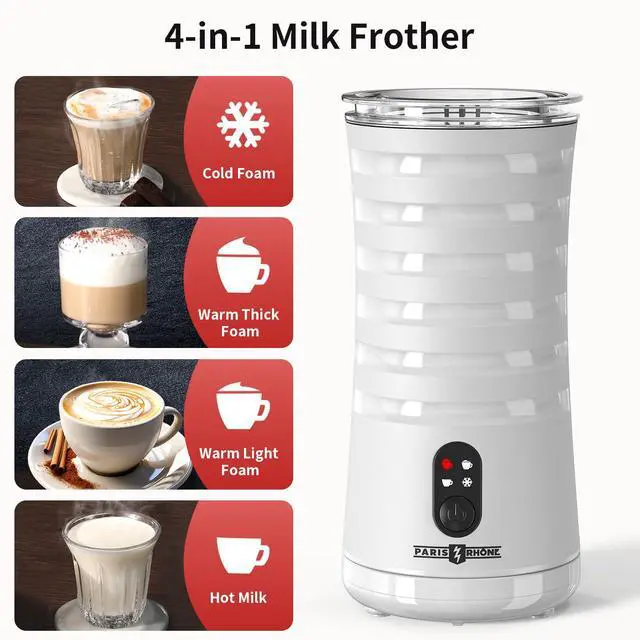 4-in-1 Milk Frother

Cold Foam

Warm Thick Foam

Warm Light Foam

Hot Milk

PARIS RHÔNE