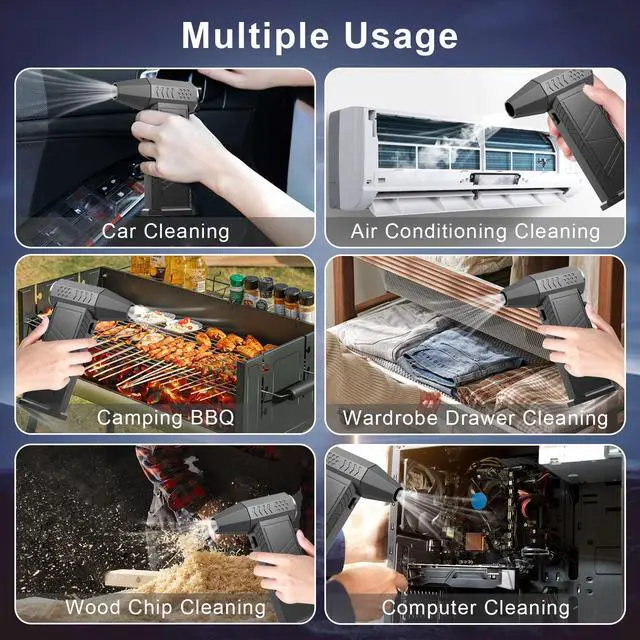 Multiple Usage

Car Cleaning

Air Conditioning Cleaning

Camping BBQ

Wardrobe Drawer Cleaning

Wood Chip Cleaning

Computer Cleaning