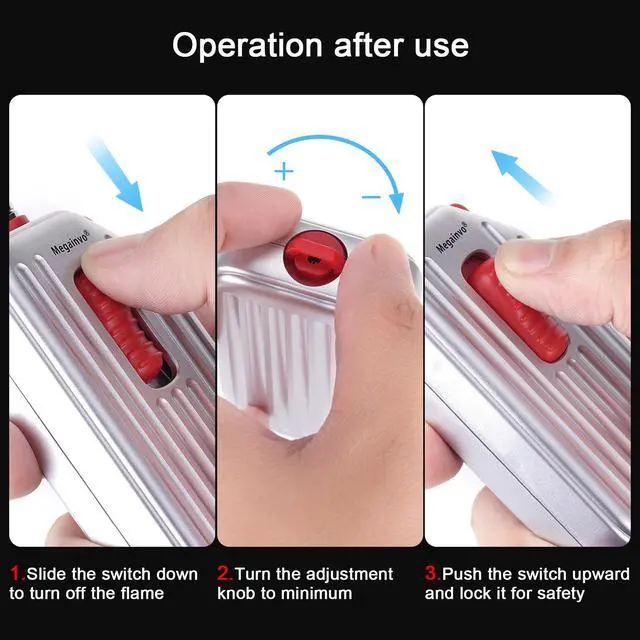 Operation after use

Megainvo®

+

−

Megainvo®

1.Slide the switch down to turn off the flame

2.Turn the adjustment knob to minimum

3.Push the switch upward and lock it for safety