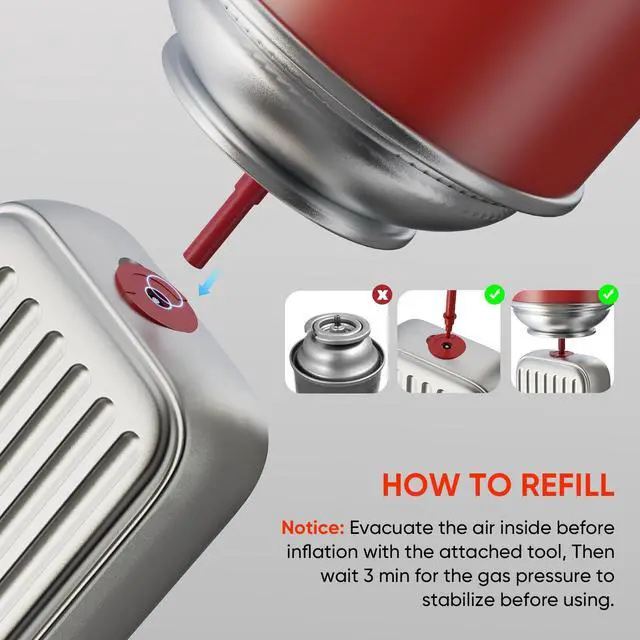 HOW TO REFILL

Notice: Evacuate the air inside before inflation with the attached tool, Then wait 3 min for the gas pressure to stabilize before using.