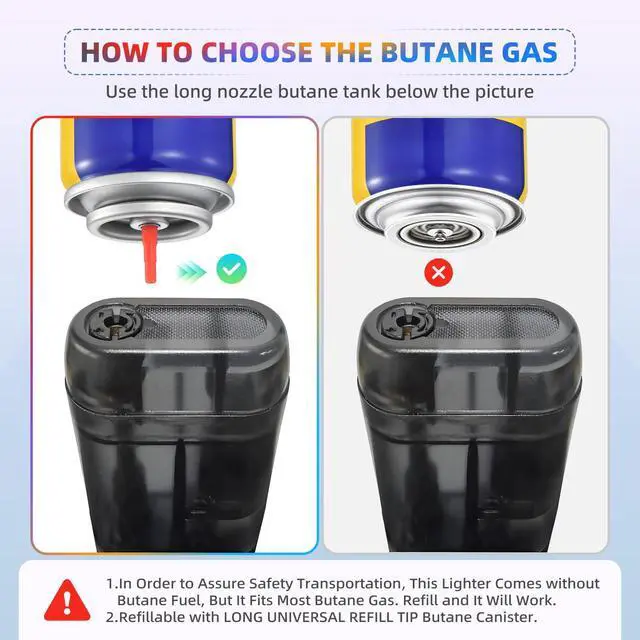 HOW TO CHOOSE THE BUTANE GAS

Use the long nozzle butane tank below the picture

1.In Order to Assure Safety Transportation, This Lighter Comes without Butane Fuel, But It Fits Most Butane Gas. Refill and It Will Work.
2.Refillable with LONG UNIVERSAL REFILL TIP Butane Canister.