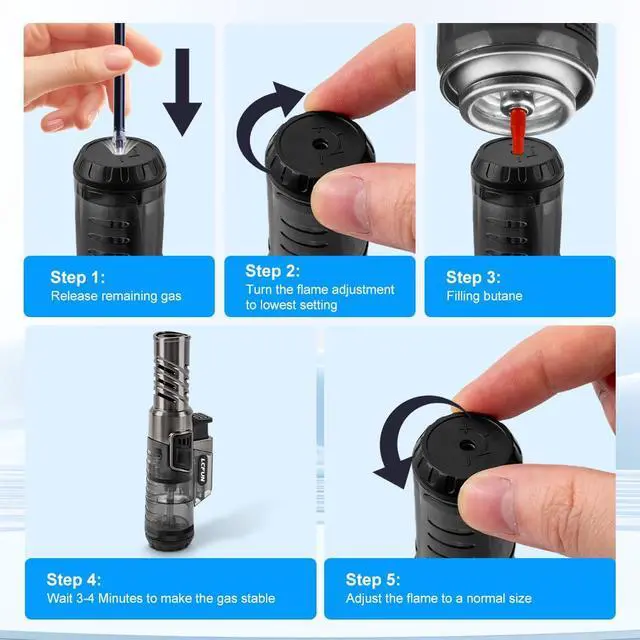 Step 1:
Release remaining gas

Step 2:
Turn the flame adjustment to lowest setting

Step 3:
Filling butane

LCFUN

Step 4:
Wait 3-4 Minutes to make the gas stable

Step 5:
Adjust the flame to a normal size