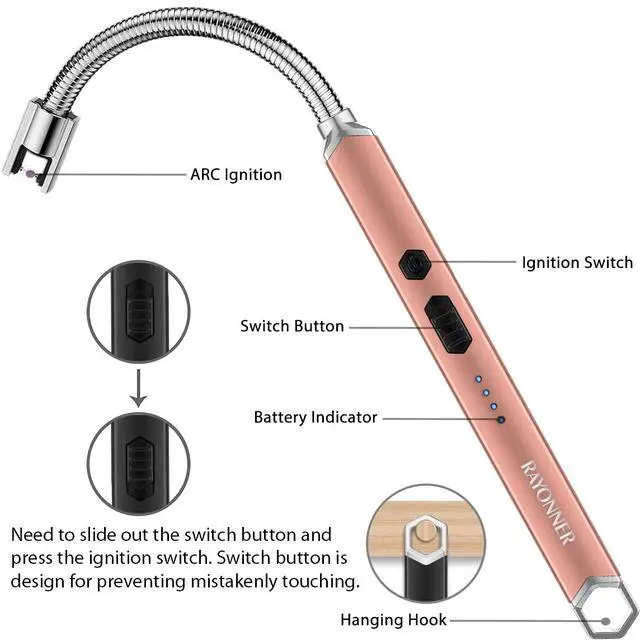 ARC Ignition

Ignition Switch

Switch Button

Battery Indicator

RAYONNER

Need to slide out the switch button and press the ignition switch. Switch button is design for preventing mistakenly touching.

Hanging Hook