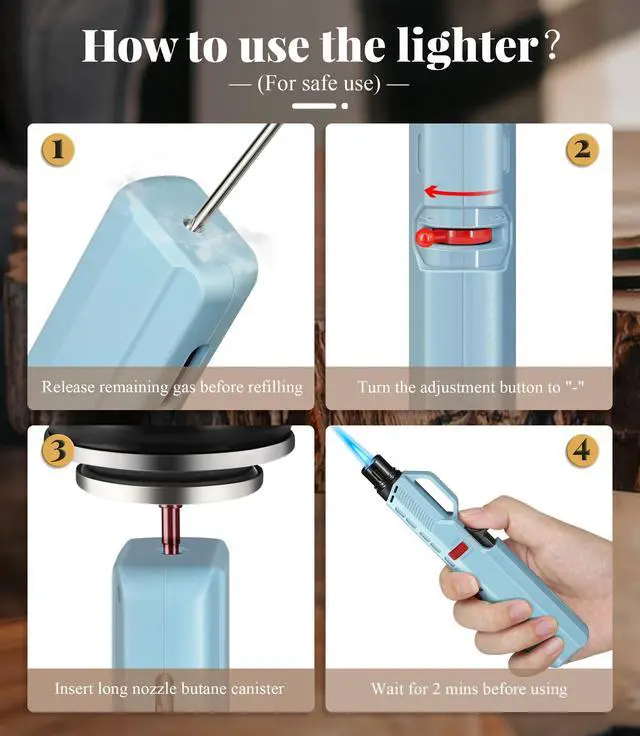 How to use the lighter?
— (For safe use) —

1
Release remaining gas before refilling

2
Turn the adjustment button to "-"

3
Insert long nozzle butane canister

4
Wait for 2 mins before using