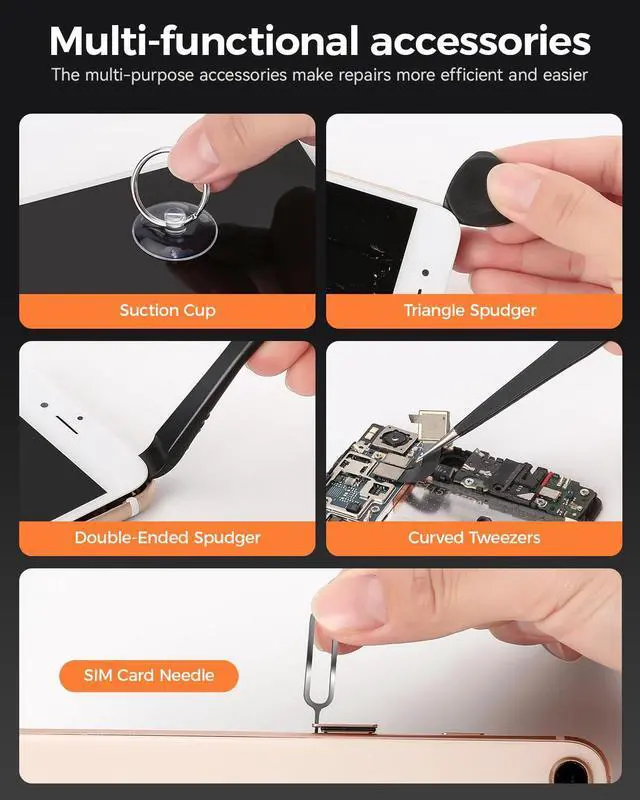 Multi-functional accessories
The multi-purpose accessories make repairs more efficient and easier

Suction Cup

Triangle Spudger

Double-Ended Spudger

Curved Tweezers

SIM Card Needle