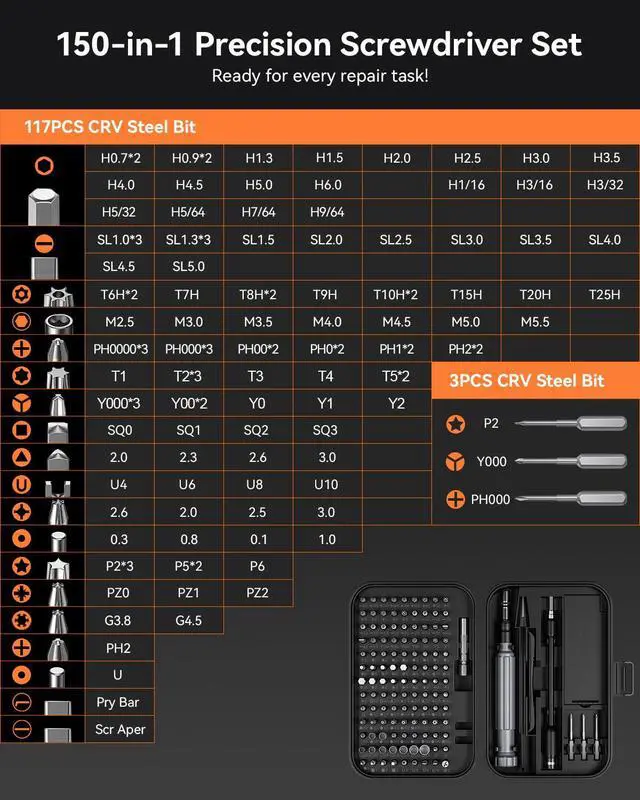 150-in-1 Precision Screwdriver Set
Ready for every repair task!

117PCS CRV Steel Bit

| H0.7*2 | H0.9*2 | H1.3 | H1.5 | H2.0 | H2.5 | H3.0 | H3.5 |
|---|---|---|---|---|---|---|---|
| H4.0 | H4.5 | H5.0 | H6.0 | | H1/16 | H3/16 | H3/32 |
| H5/32 | H5/64 | H7/64 | H9/64 | | | | |
| SL1.0*3 | SL1.3*3 | SL1.5 | SL2.0 | SL2.5 | SL3.0 | SL3.5 | SL4.0 |
| SL4.5 | SL5.0 | | | | | | |
| T6H*2 | T7H | T8H*2 | T9H | T10H*2 | T15H | T20H | T25H |
| M2.5 | M3.0 | M3.5 | M4.0 | M4.5 | M5.0 | M5.5 | |
| PH0000*3 | PH000*3 | PH00*2 | PH0*2 | PH1*2 | PH2*2 | | |
| T1 | T2*3 | T3 | T4 | T5*2 | | | |
| Y000*3 | Y00*2 | Y0 | Y1 | Y2 | | | |
| SQ0 | SQ1 | SQ2 | SQ3 | | | | |
| 2.0 | 2.3 | 2.6 | 3.0 | | | | |
| U4 | U6 | U8 | U10 | | | | |
| 2.6 | 2.0 | 2.5 | 3.0 | | | | |
| 0.3 | 0.8 | 0.1 | 1.0 | | | | |
| P2*3 | P5*2 | P6 | | | | | |
| PZ0 | PZ1 | PZ2 | | | | | |
| G3.8 | G4.5 | | | | | | |
| PH2 | | | | | | | |
| U | | | | | | | |
| Pry Bar | | | | | | | |
| Scr Aper | | | | | | | |

3PCS CRV Steel Bit
P2
Y000
PH000