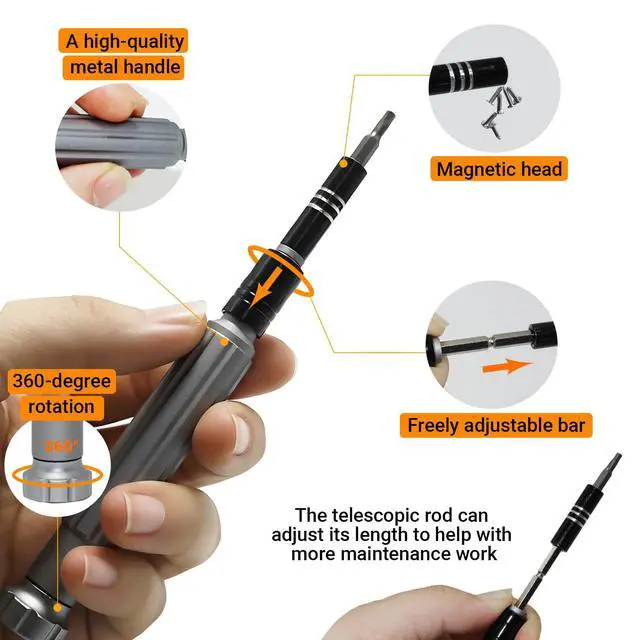 A high-quality metal handle

Magnetic head

360-degree rotation

360°

Freely adjustable bar

The telescopic rod can adjust its length to help with more maintenance work