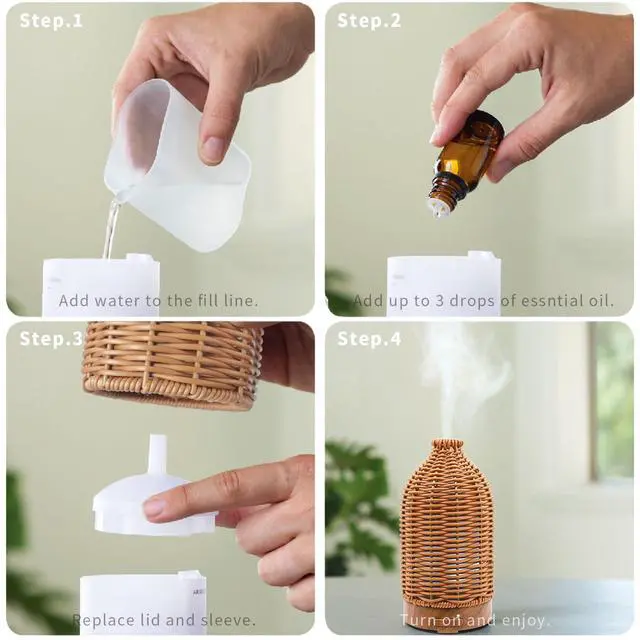 Step.1

Add water to the fill line.

Step.2

Add up to 3 drops of essntial oil.

Step.3

Replace lid and sleeve.

Step.4

Turn on and enjoy.