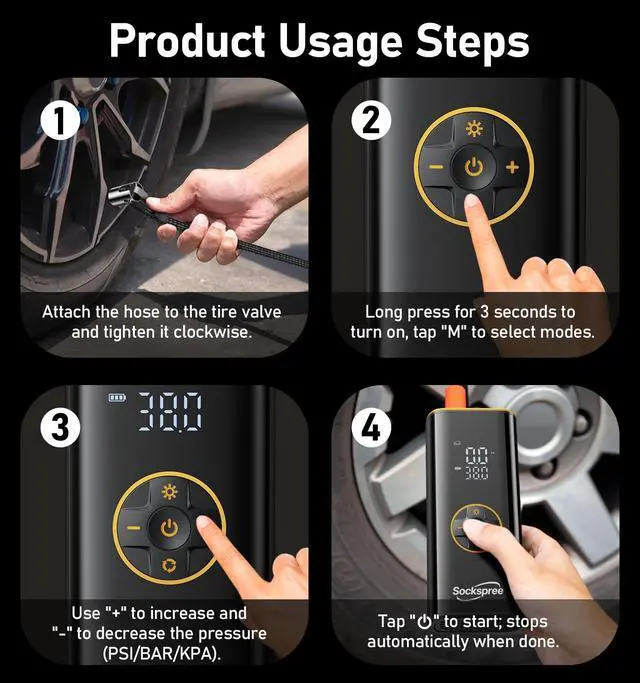 Product Usage Steps

1

Attach the hose to the tire valve and tighten it clockwise.

2

− +

Long press for 3 seconds to turn on, tap "M" to select modes.

3

38.0

−

Use "+" to increase and "-" to decrease the pressure (PSI/BAR/KPA).

4

0.0
38.0

Sockspree

Tap "⏻" to start; stops automatically when done.