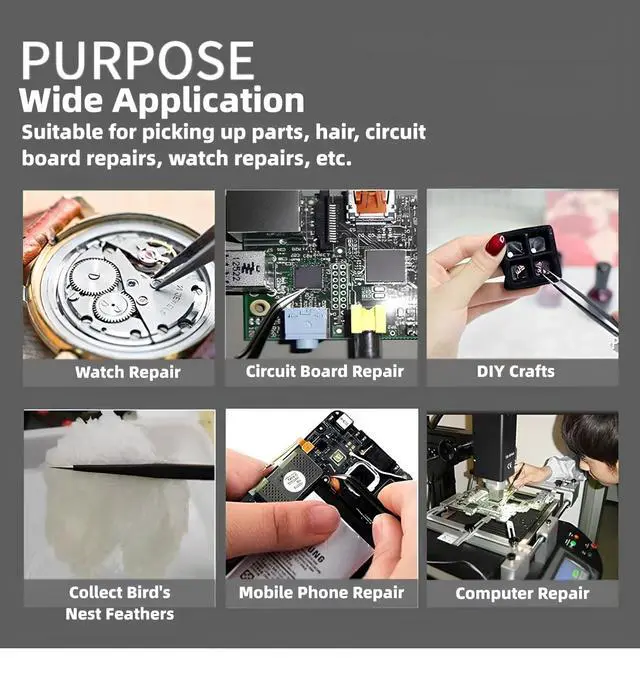 PURPOSE
Wide Application
Suitable for picking up parts, hair, circuit board repairs, watch repairs, etc.

Watch Repair

Circuit Board Repair

DIY Crafts

Collect Bird's Nest Feathers

Mobile Phone Repair

Computer Repair