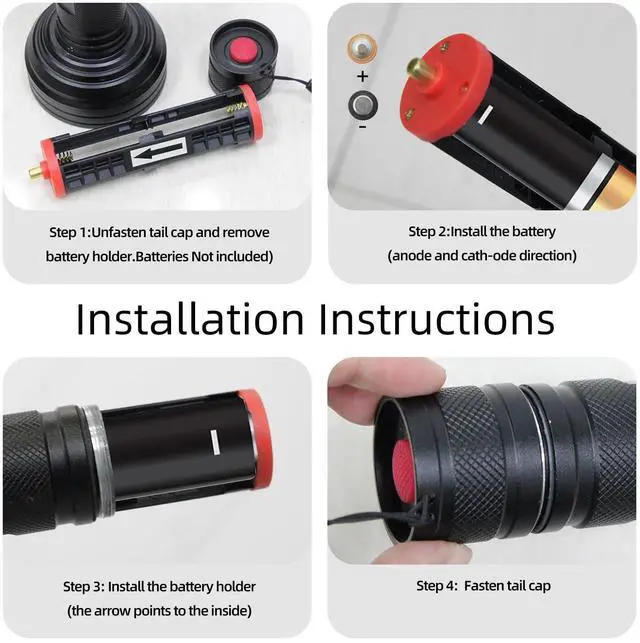 Step 1:Unfasten tail cap and remove battery holder.Batteries Not included)

+

-

Step 2:Install the battery (anode and cath-ode direction)

Installation Instructions

Step 3: Install the battery holder (the arrow points to the inside)

Step 4: Fasten tail cap