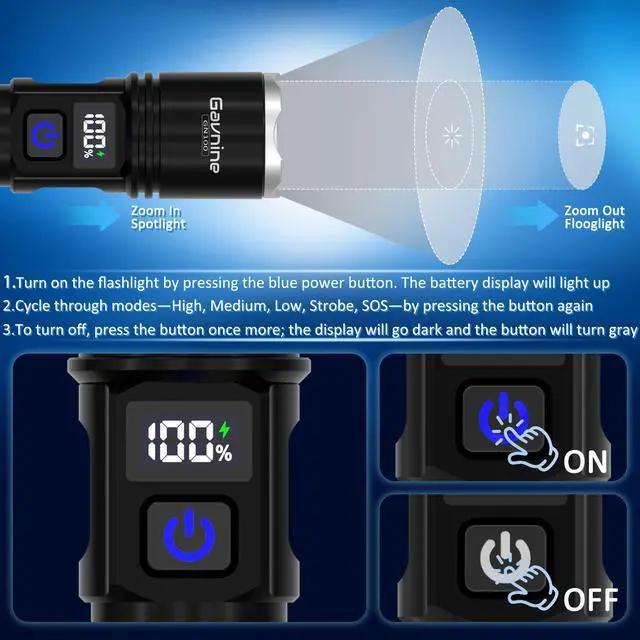 100%

Gavnine
GN100

Zoom In
Spotlight

Zoom Out
Flooglight

1.Turn on the flashlight by pressing the blue power button. The battery display will light up
2.Cycle through modes—High, Medium, Low, Strobe, SOS—by pressing the button again
3.To turn off, press the button once more; the display will go dark and the button will turn gray

100%

ON

OFF