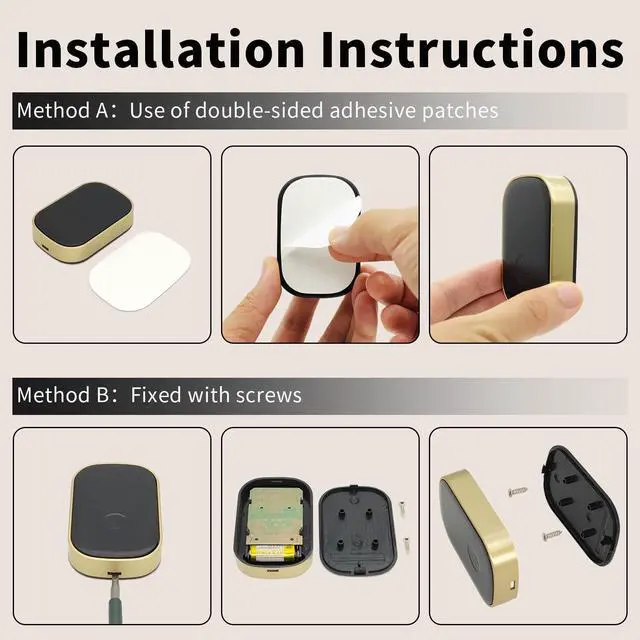 Installation Instructions

Method A: Use of double-sided adhesive patches

Method B: Fixed with screws