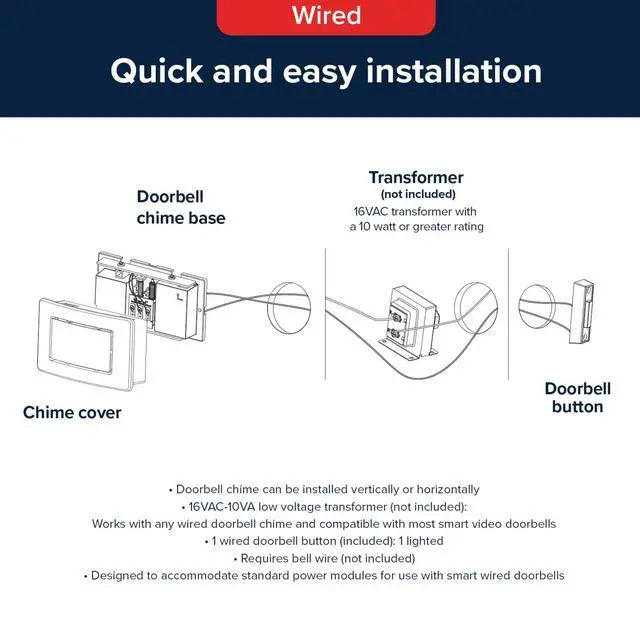 Wired

Quick and easy installation

Doorbell chime base

Transformer
(not included)
16VAC transformer with a 10 watt or greater rating

Chime cover

Doorbell button

• Doorbell chime can be installed vertically or horizontally
• 16VAC-10VA low voltage transformer (not included):
Works with any wired doorbell chime and compatible with most smart video doorbells
• 1 wired doorbell button (included): 1 lighted
• Requires bell wire (not included)
• Designed to accommodate standard power modules for use with smart wired doorbells