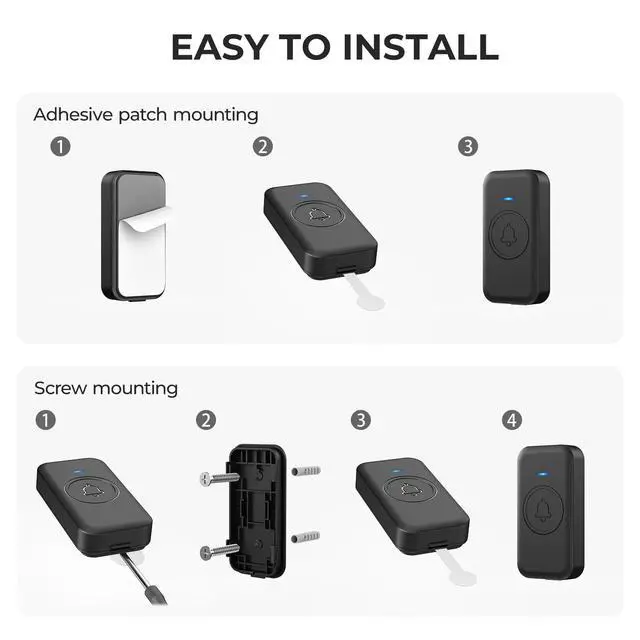 EASY TO INSTALL

Adhesive patch mounting

1

2

3

Screw mounting

1

2

3

4