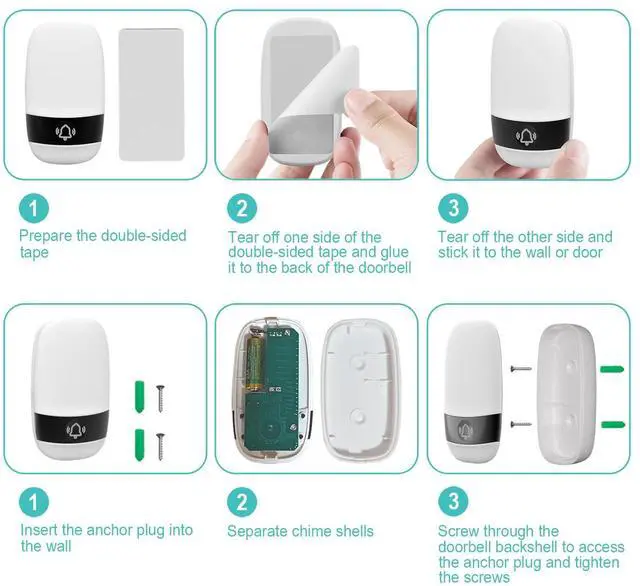 1
Prepare the double-sided tape

2
Tear off one side of the double-sided tape and glue it to the back of the doorbell

3
Tear off the other side and stick it to the wall or door

1
Insert the anchor plug into the wall

2
Separate chime shells

3
Screw through the doorbell backshell to access the anchor plug and tighten the screws