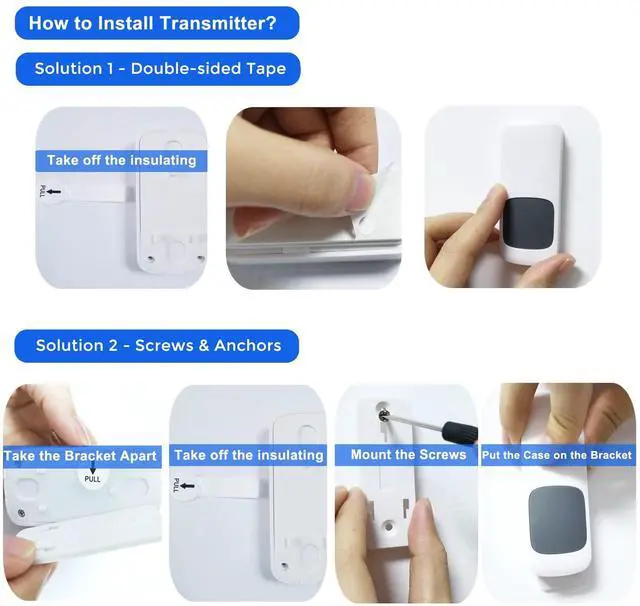 How to Install Transmitter?

Solution 1 - Double-sided Tape

Take off the insulating

PULL

Solution 2 - Screws & Anchors

Take the Bracket Apart

PULL

Take off the insulating

PULL

Mount the Screws

Put the Case on the Bracket