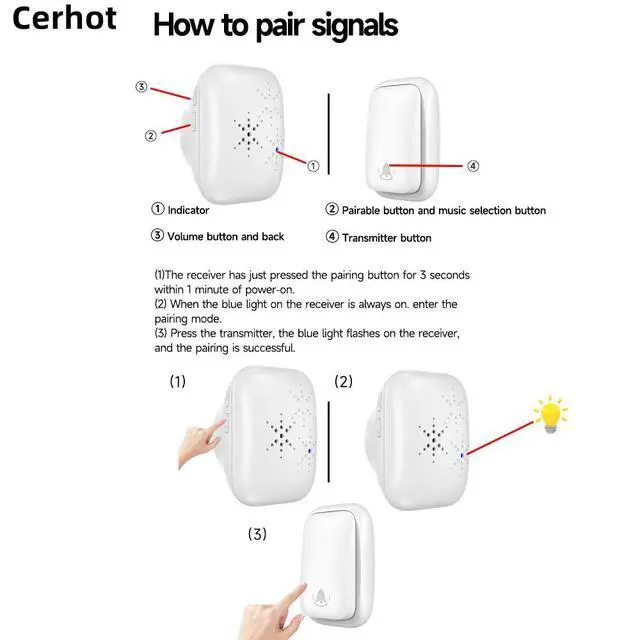 Cerhot

How to pair signals

③

②

①

④

① Indicator

② Pairable button and music selection button

③ Volume button and back

④ Transmitter button

(1)The receiver has just pressed the pairing button for 3 seconds within 1 minute of power-on.
(2) When the blue light on the receiver is always on. enter the pairing mode.
(3) Press the transmitter, the blue light flashes on the receiver, and the pairing is successful.

(1)

(2)

(3)