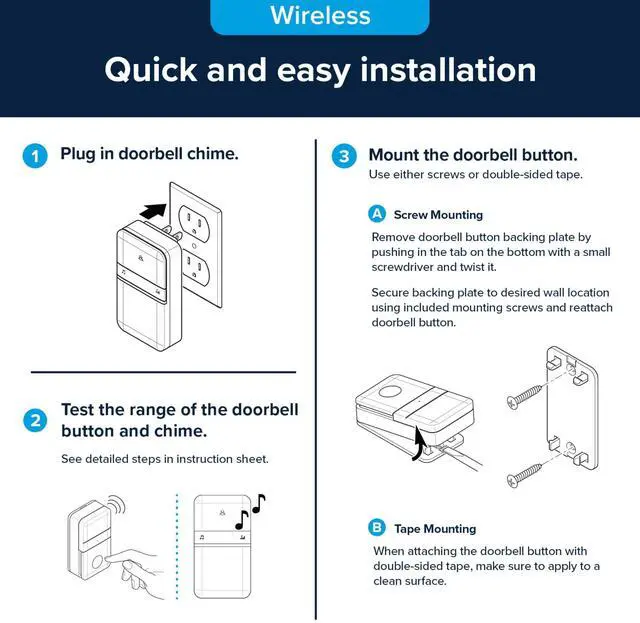 Wireless

Quick and easy installation

1 Plug in doorbell chime.

2 Test the range of the doorbell button and chime.

See detailed steps in instruction sheet.

3 Mount the doorbell button.

Use either screws or double-sided tape.

A Screw Mounting

Remove doorbell button backing plate by pushing in the tab on the bottom with a small screwdriver and twist it.

Secure backing plate to desired wall location using included mounting screws and reattach doorbell button.

B Tape Mounting

When attaching the doorbell button with double-sided tape, make sure to apply to a clean surface.