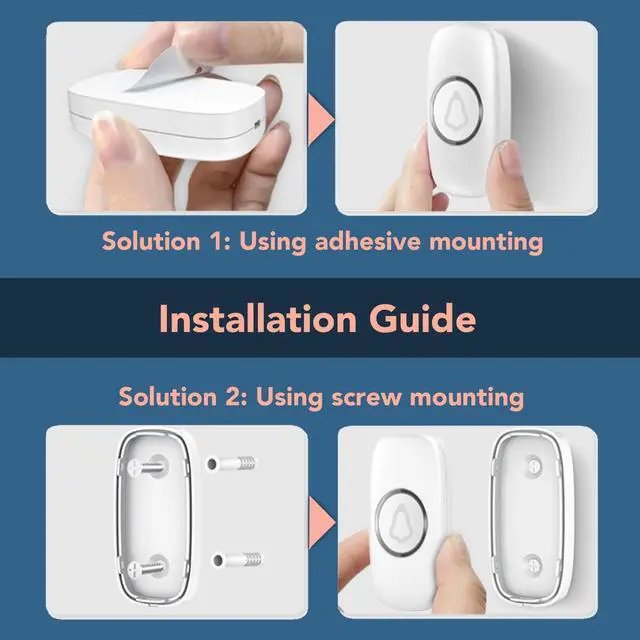 Solution 1: Using adhesive mounting

Installation Guide

Solution 2: Using screw mounting