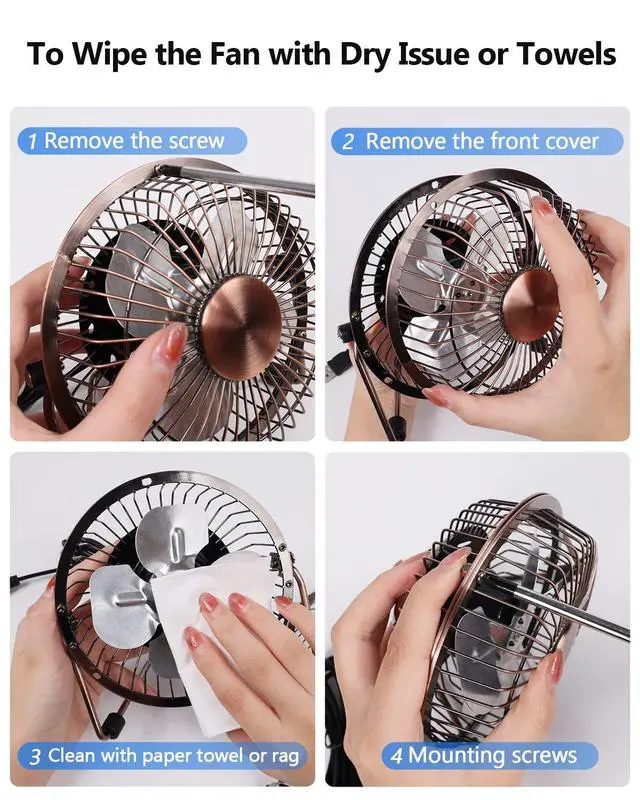 To Wipe the Fan with Dry Issue or Towels

1 Remove the screw

2 Remove the front cover

3 Clean with paper towel or rag

4 Mounting screws