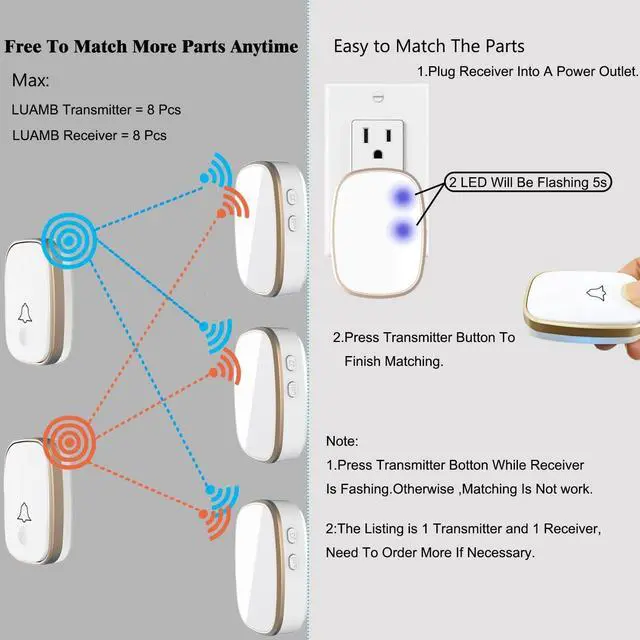 Free To Match More Parts Anytime

Max:

LUAMB Transmitter = 8 Pcs

LUAMB Receiver = 8 Pcs

Easy to Match The Parts

1.Plug Receiver Into A Power Outlet.

2 LED Will Be Flashing 5s

2.Press Transmitter Button To Finish Matching.

Note:

1.Press Transmitter Botton While Receiver Is Fashing.Otherwise ,Matching Is Not work.

2:The Listing is 1 Transmitter and 1 Receiver, Need To Order More If Necessary.