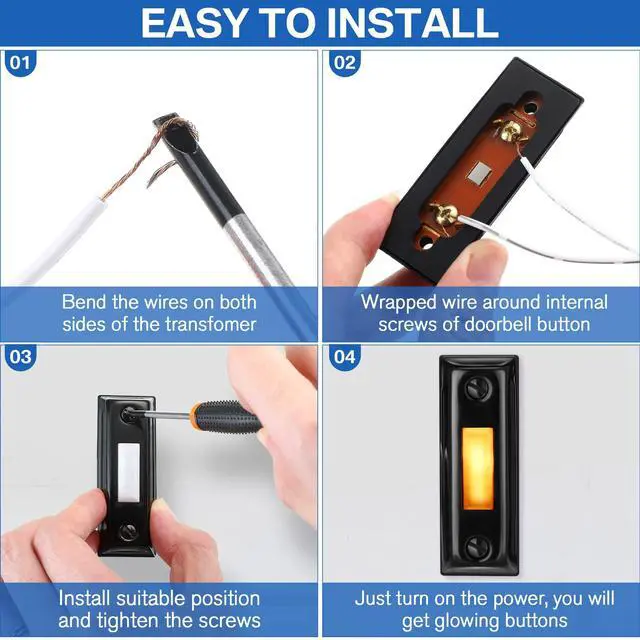 EASY TO INSTALL

01

Bend the wires on both sides of the transfomer

02

Wrapped wire around internal screws of doorbell button

03

Install suitable position and tighten the screws

04

Just turn on the power, you will get glowing buttons