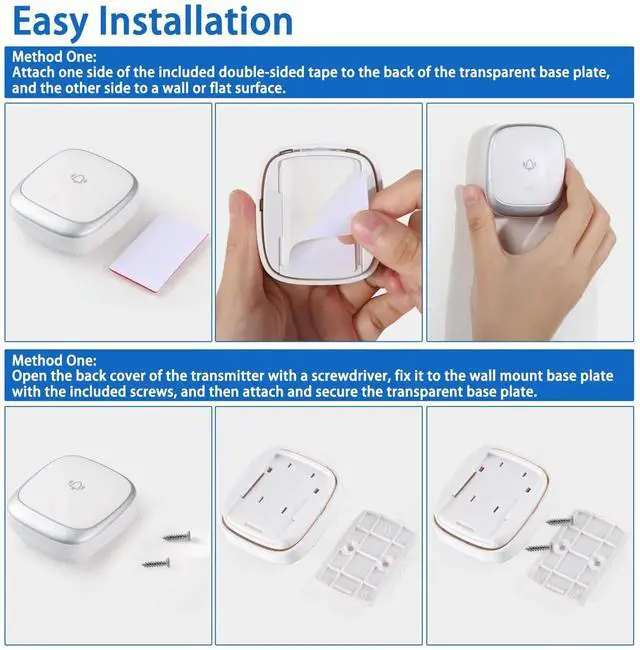 Easy Installation

Method One:
Attach one side of the included double-sided tape to the back of the transparent base plate, and the other side to a wall or flat surface.

Method One:
Open the back cover of the transmitter with a screwdriver, fix it to the wall mount base plate with the included screws, and then attach and secure the transparent base plate.