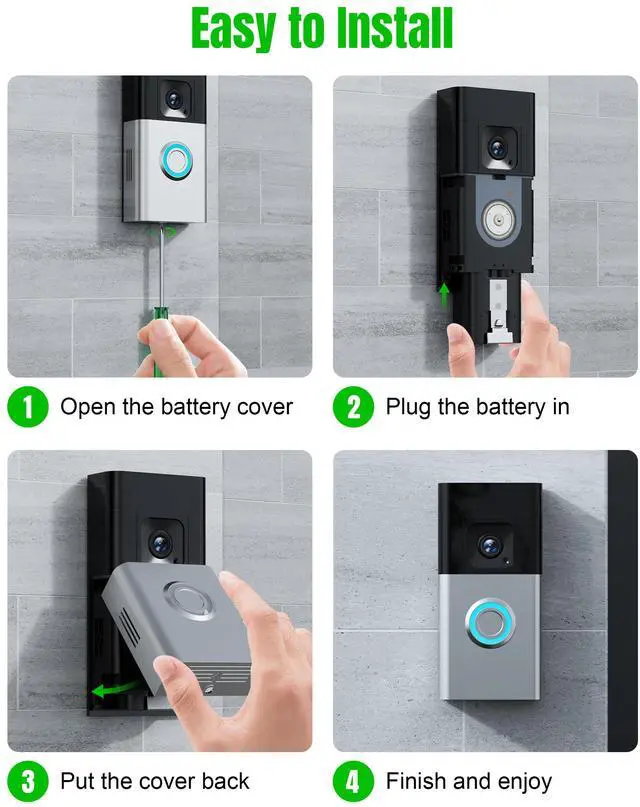 Easy to Install

1 Open the battery cover

2 Plug the battery in

3 Put the cover back

4 Finish and enjoy