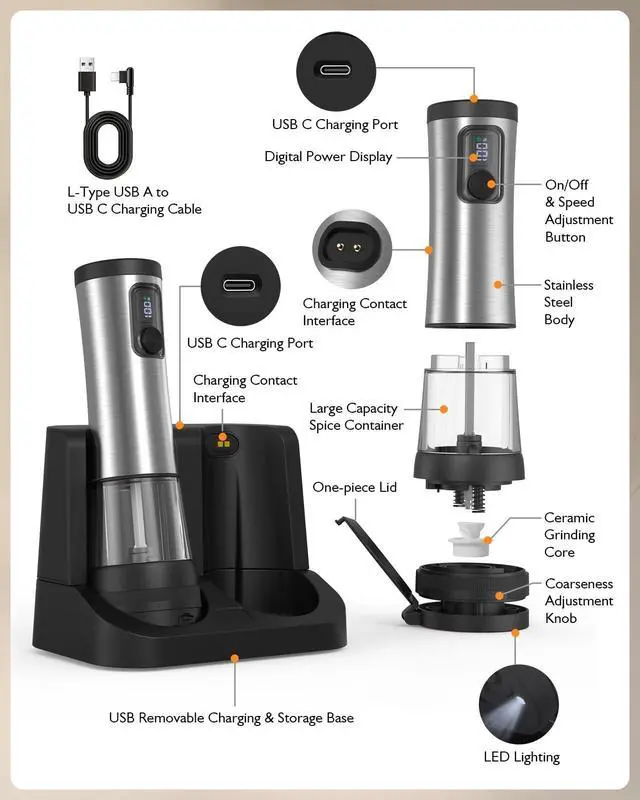 L-Type USB A to USB C Charging Cable

USB C Charging Port

Digital Power Display

On/Off & Speed Adjustment Button

Charging Contact Interface

Stainless Steel Body

USB C Charging Port

Charging Contact Interface

Large Capacity Spice Container

One-piece Lid

Ceramic Grinding Core

Coarseness Adjustment Knob

USB Removable Charging & Storage Base

LED Lighting