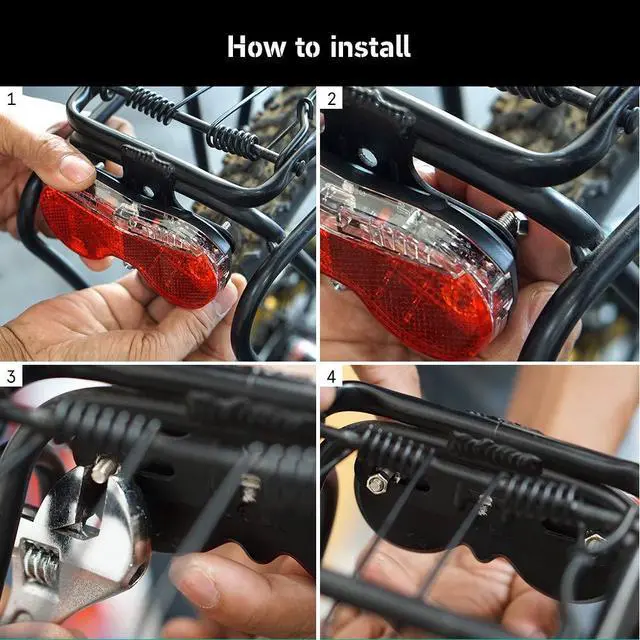 How to install

1

2

3

4