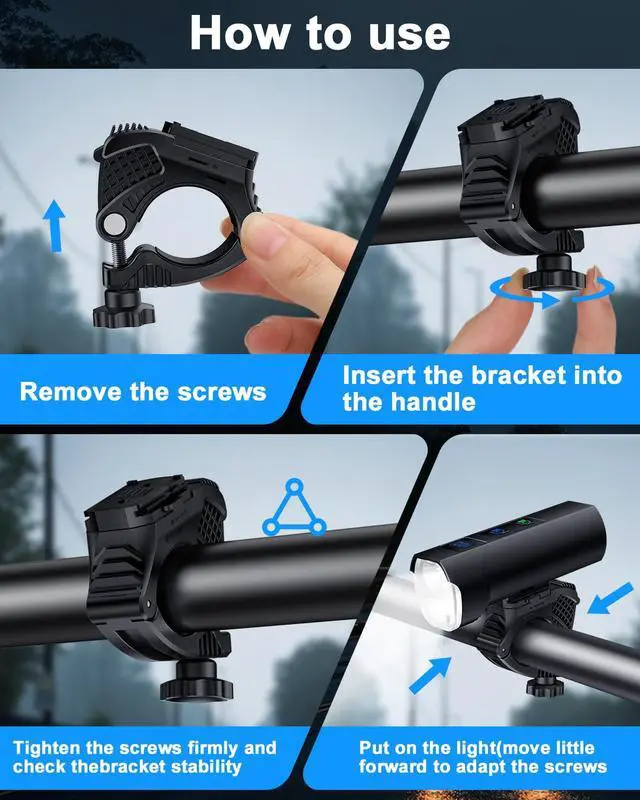 How to use

Remove the screws

Insert the bracket into the handle

Tighten the screws firmly and check thebracket stability

Put on the light(move little forward to adapt the screws