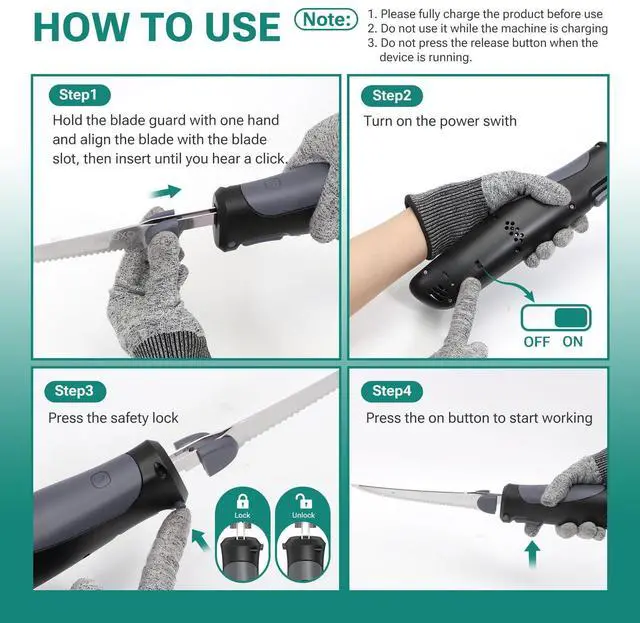 HOW TO USE

Note:
1. Please fully charge the product before use
2. Do not use it while the machine is charging
3. Do not press the release button when the device is running.

Step1
Hold the blade guard with one hand and align the blade with the blade slot, then insert until you hear a click.

Step2
Turn on the power swith

OFF ON

Step3
Press the safety lock

Lock
Unlock

Step4
Press the on button to start working